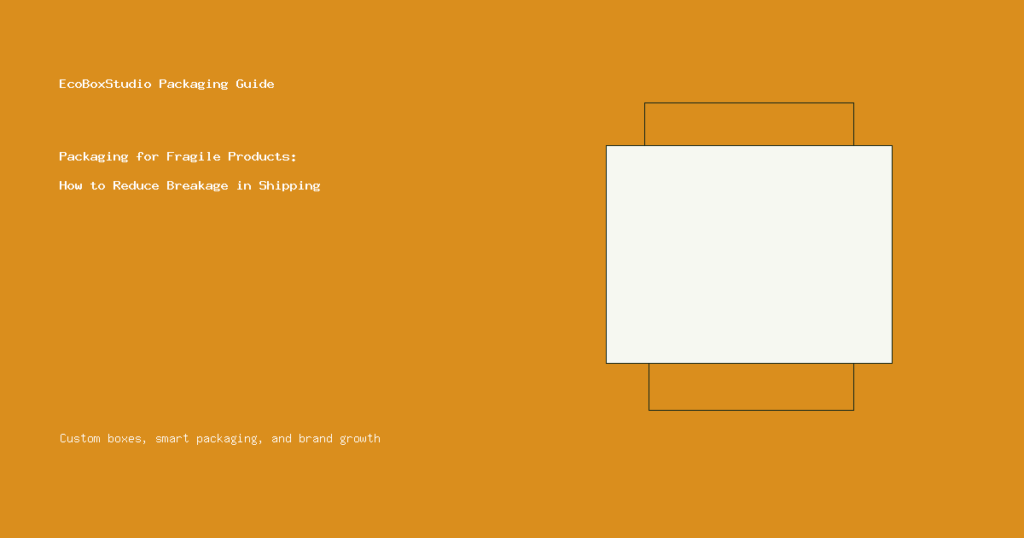 EcoBoxStudio Packaging Guide

Packaging for Fragile Products:

How to Reduce Breakage in Shipping

Custom boxes, smart packaging, and brand growth